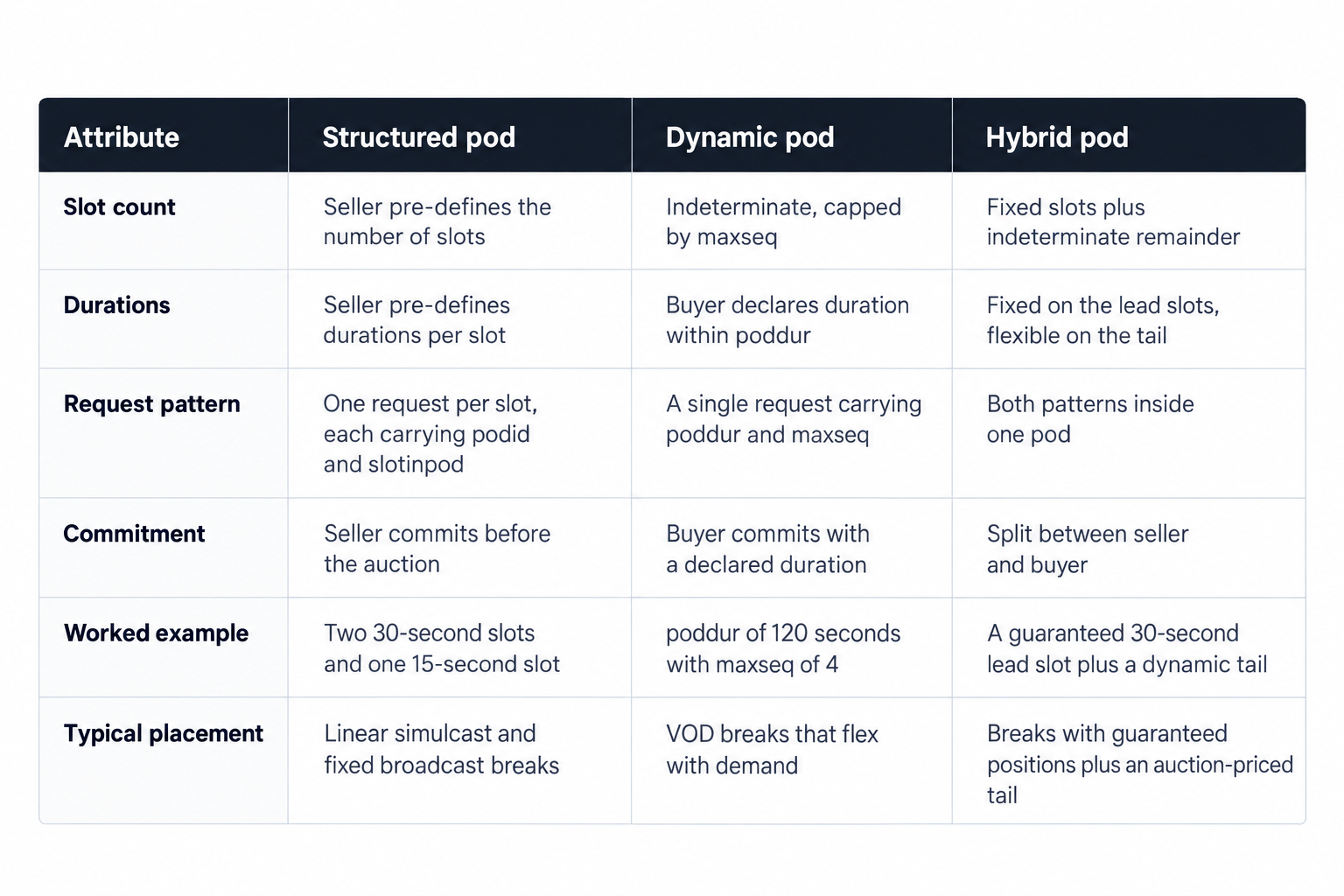 | Attribute | Structured pod | Dynamic pod | Hybrid pod |
|---|---|---|---|
| Slot count | Seller pre-defines the number of slots | Indeterminate, capped by maxseq | Fixed slots plus indeterminate remainder |
| Durations | Seller pre-defines durations per slot | Buyer declares duration within poddur | Fixed on the lead slots, flexible on the tail |
| Request pattern | One request per slot, each carrying podid and slotinpod | A single request carrying poddur and maxseq | Both patterns inside one pod |
| Commitment | Seller commits before the auction | Buyer commits with a declared duration | Split between seller and buyer |
| Worked example | Two 30-second slots and one 15-second slot | poddur of 120 seconds with maxseq of 4 | A guaranteed 30-second lead slot plus a dynamic tail |
| Typical placement | Linear simulcast and fixed broadcast breaks | VOD breaks that flex with demand | Breaks with guaranteed positions plus an auction-priced tail |